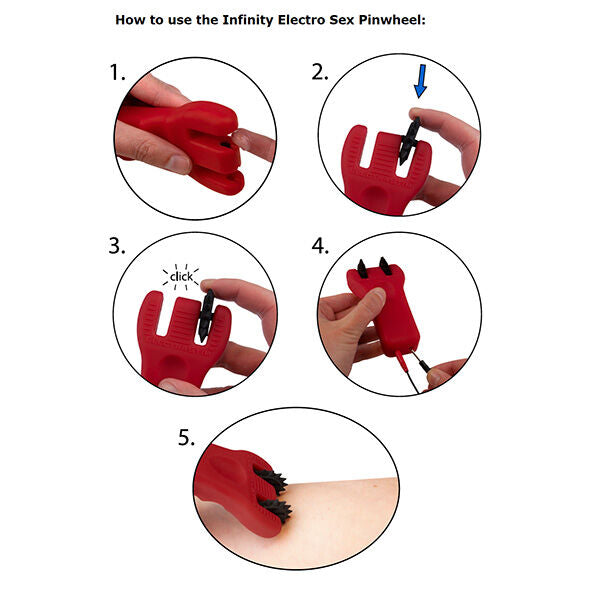 How to use the Infinity Electro Sex Pinwheel:

1.

2.

3.

click

4.

5.